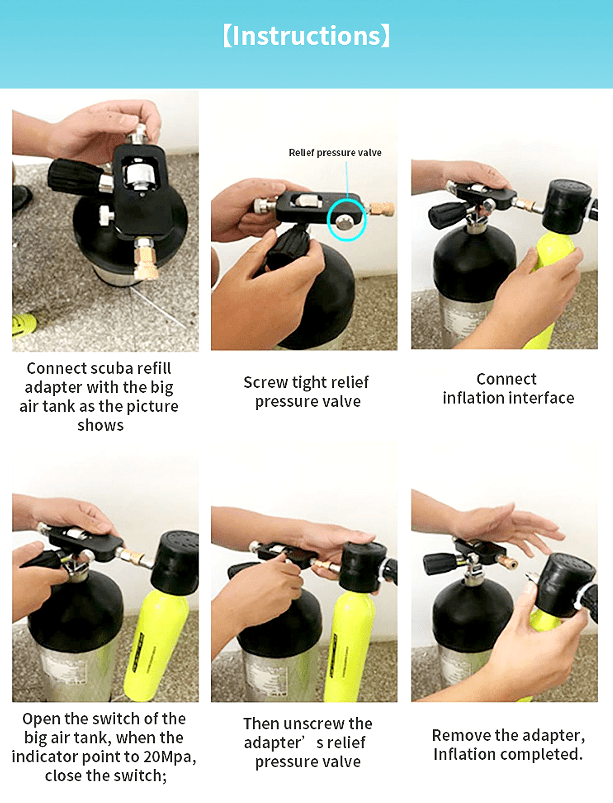 【Instructions】

Relief pressure valve

Connect scuba refill adapter with the big air tank as the picture shows

Screw tight relief pressure valve

Connect inflation interface

Open the switch of the big air tank, when the indicator point to 20Mpa, close the switch;

Then unscrew the adapter' s relief pressure valve

Remove the adapter, Inflation completed.